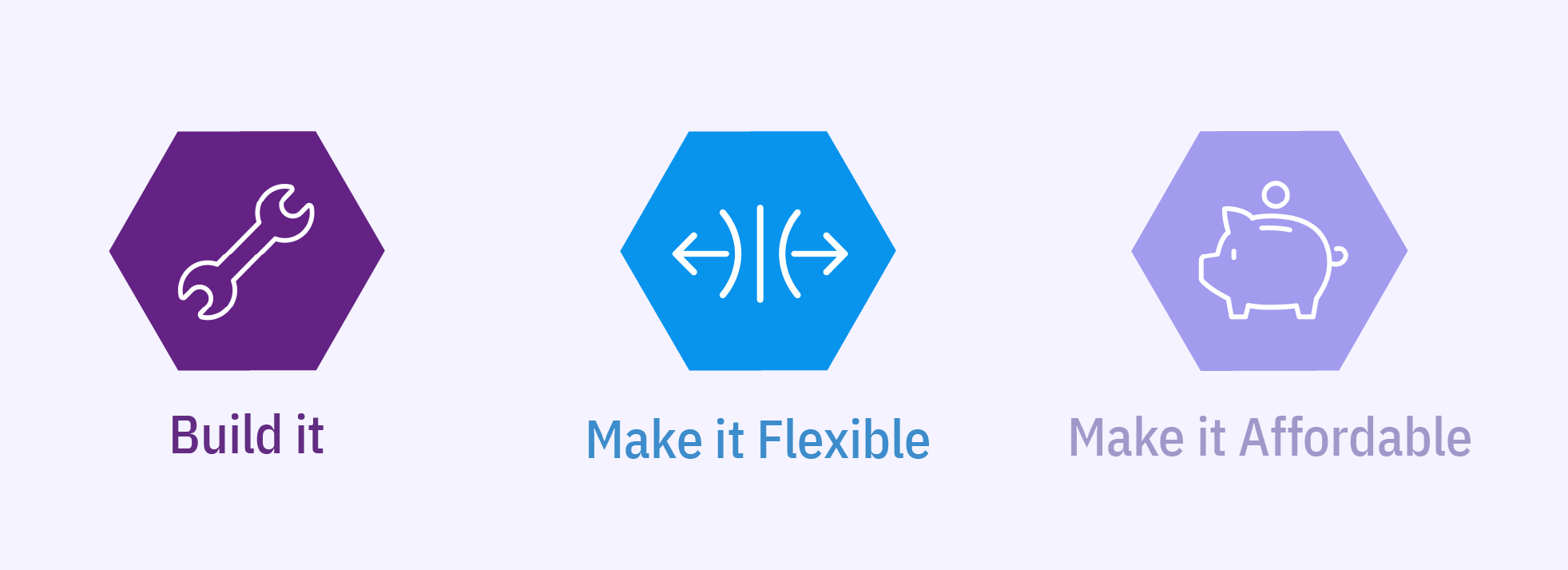 Build it

Make it Flexible

Make it Affordable